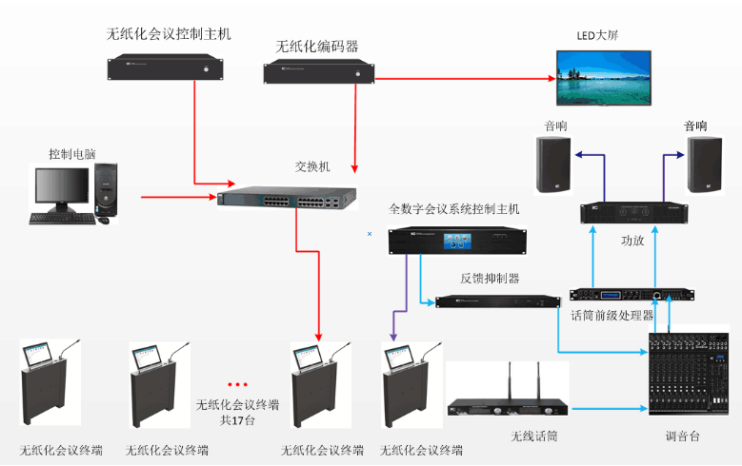 无纸化会议控制主机

无纸化编码器

LED大屏

音响

音响

控制电脑

交换机

全数字会议系统控制主机

功放

反馈抑制器

话筒前级处理器

无纸化会议终端
共17台

无纸化会议终端

无纸化会议终端

无纸化会议终端

无纸化会议终端

无线话筒

调音台